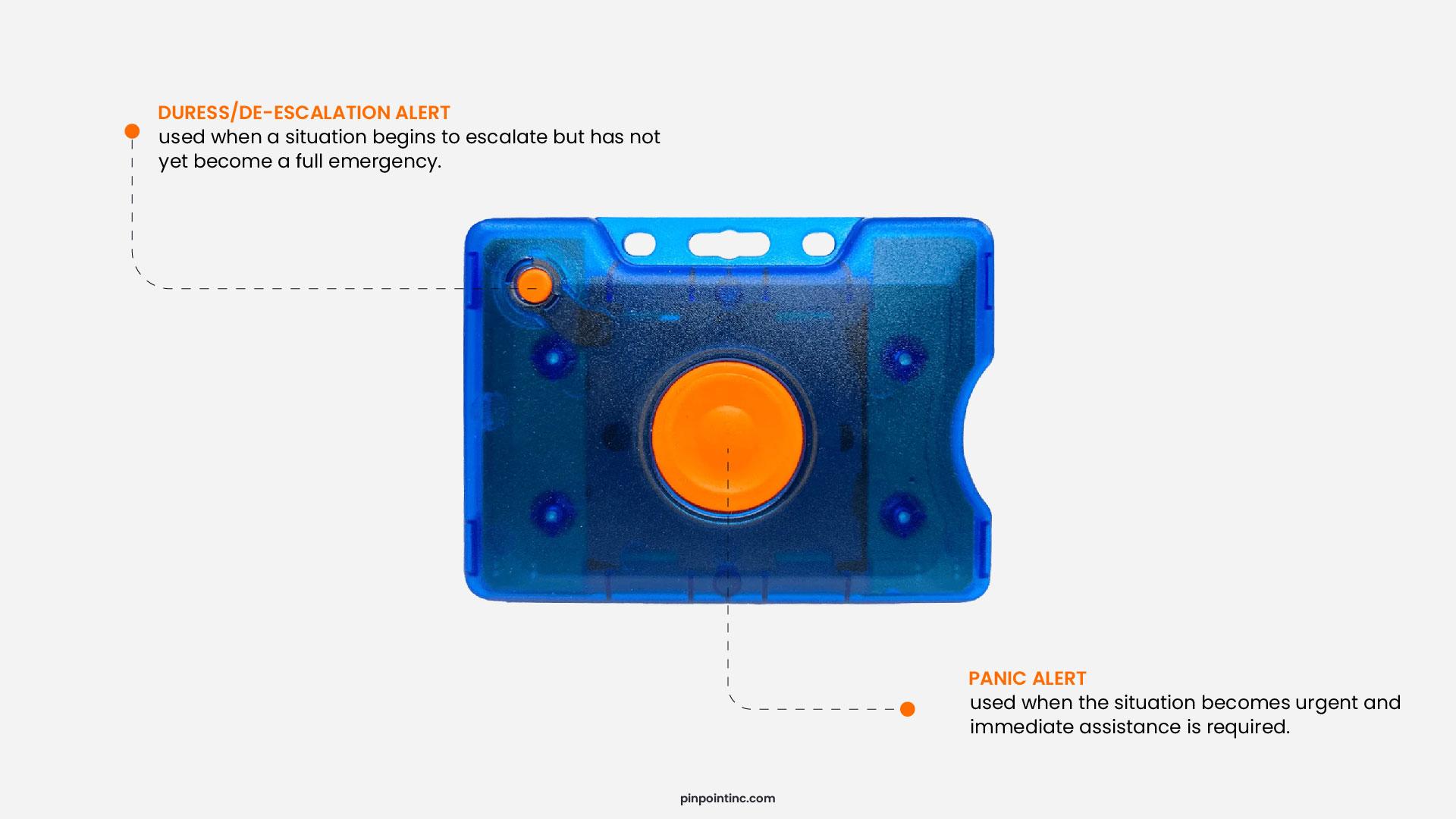 DURESS/DE-ESCALATION ALERT
used when a situation begins to escalate but has not yet become a full emergency.

PANIC ALERT
used when the situation becomes urgent and immediate assistance is required.

pinpointinc.com